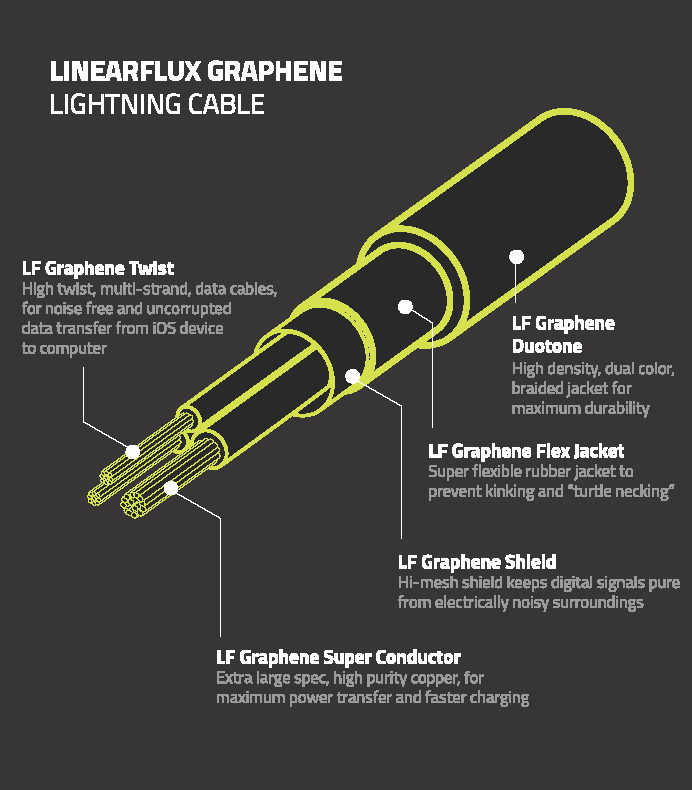 LINEARFLUX GRAPHENE
LIGHTNING CABLE

LF Graphene Twist
High twist, multi-strand, data cables, for noise free and uncorrupted data transfer from iOS device to computer

LF Graphene Duotone
High density, dual color, braided jacket for maximum durability

LF Graphene Flex Jacket
Super flexible rubber jacket to prevent kinking and "turtle necking"

LF Graphene Shield
Hi-mesh shield keeps digital signals pure from electrically noisy surroundings

LF Graphene Super Conductor
Extra large spec, high purity copper, for maximum power transfer and faster charging